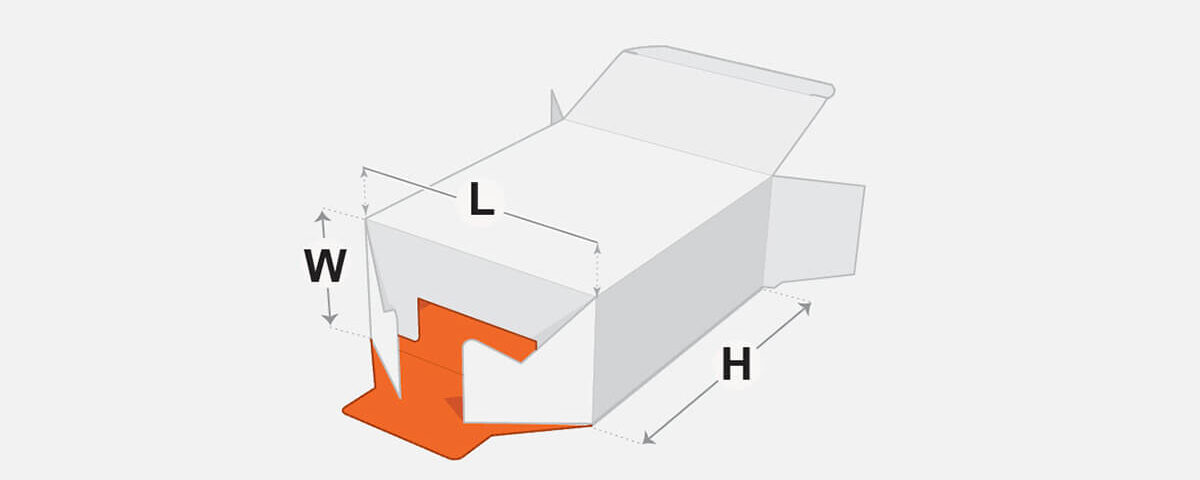 L
W
H